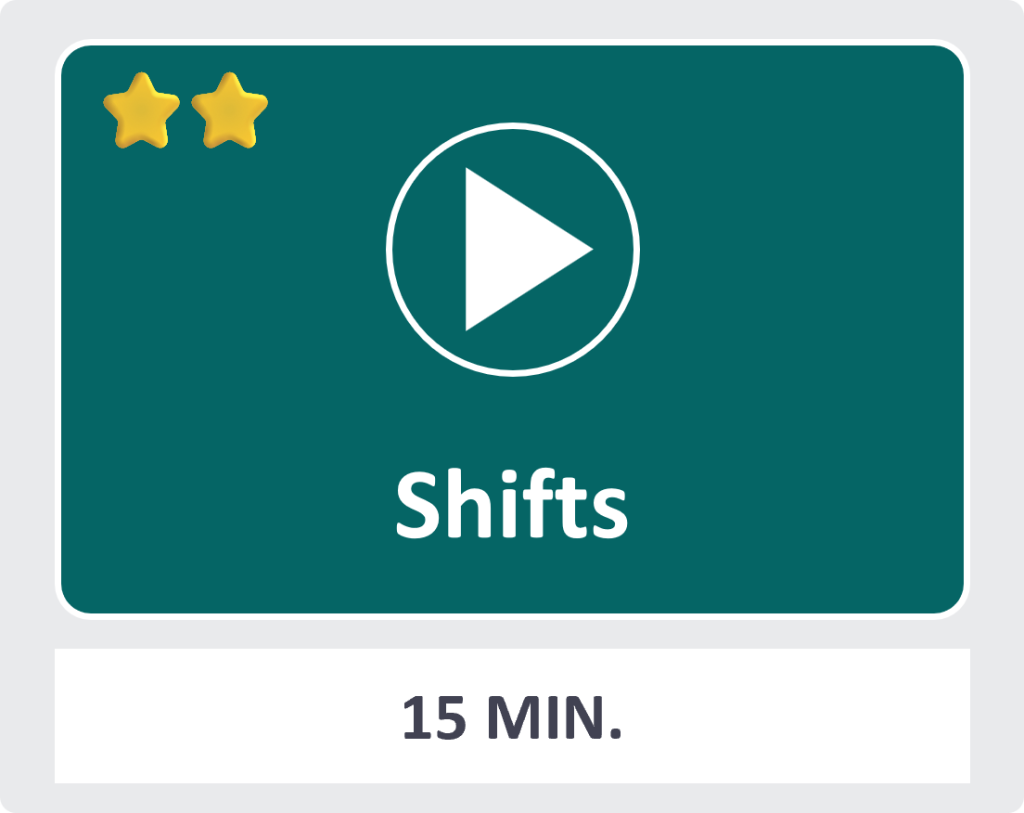 Shifts

15 MIN.